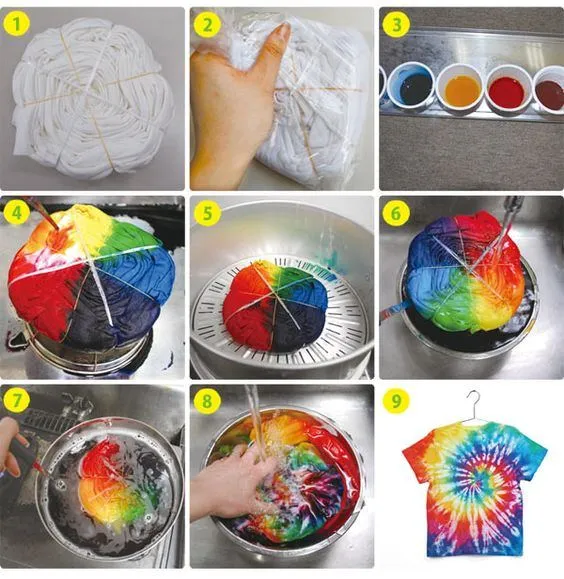 1

2

3

4

5

6

7

8

9